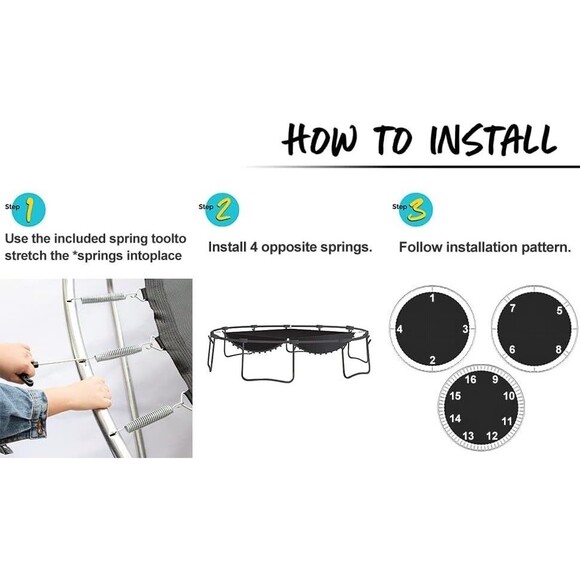 HOW TO INSTALL

Step 1
Use the included spring toolto stretch the *springs intoplace

Step 2
Install 4 opposite springs.

Step 3
Follow installation pattern.

1
4
3
2

7
5
6
8

16
9
15
10
14
11
13
12